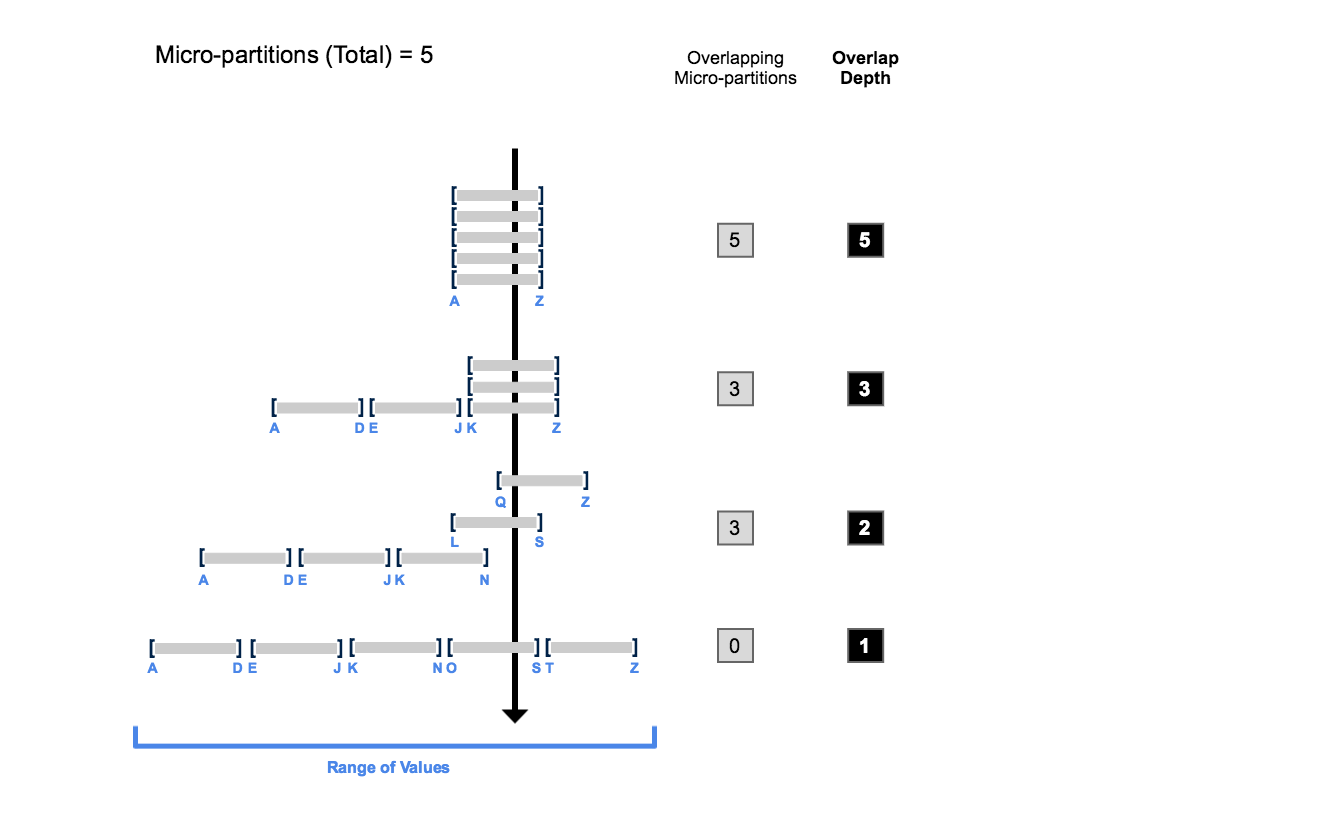 Micro-partitions (Total) = 5

Overlapping Micro-partitions

Overlap Depth

A Z

5

5

A D E J K Z

3

3

Q Z

L S

A D E J K N

3

2

A D E J K N O S T Z

0

1

Range of Values